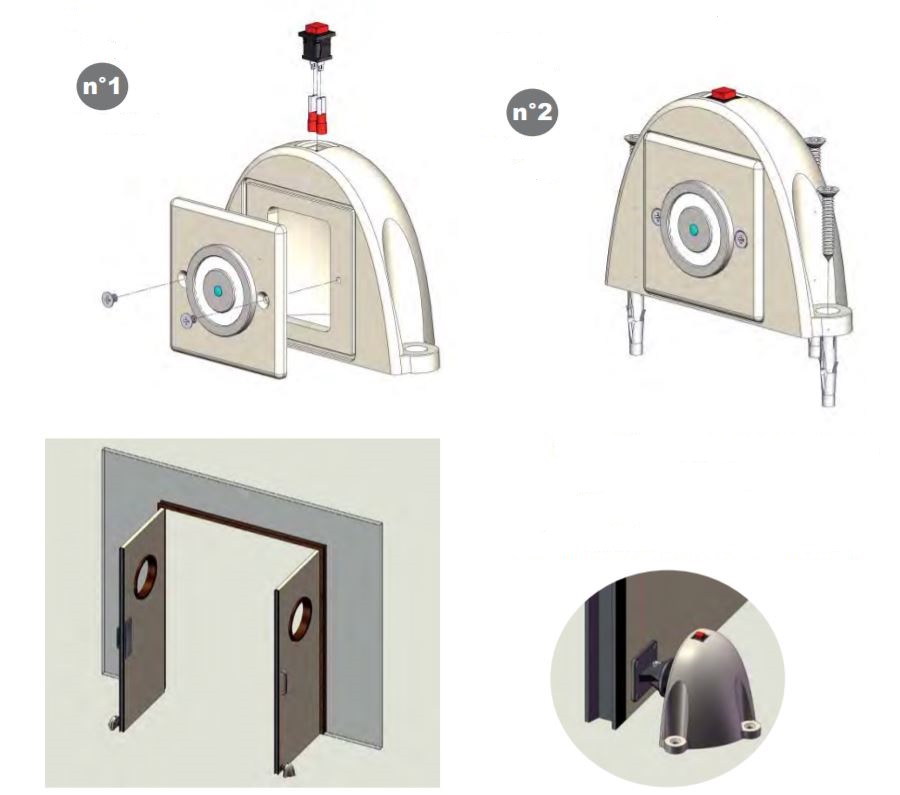 n°1

n°2